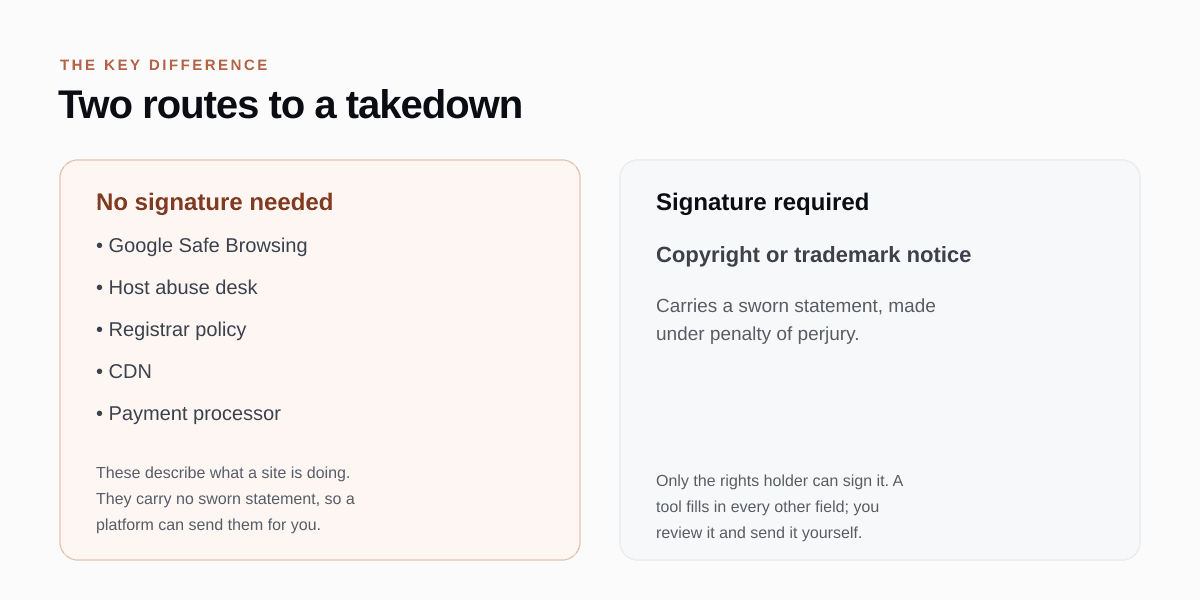 THE KEY DIFFERENCE

Two routes to a takedown

No signature needed

• Google Safe Browsing

• Host abuse desk

• Registrar policy

• CDN

• Payment processor

These describe what a site is doing. They carry no sworn statement, so a platform can send them for you.

Signature required

Copyright or trademark notice

Carries a sworn statement, made under penalty of perjury.

Only the rights holder can sign it. A tool fills in every other field; you review it and send it yourself.